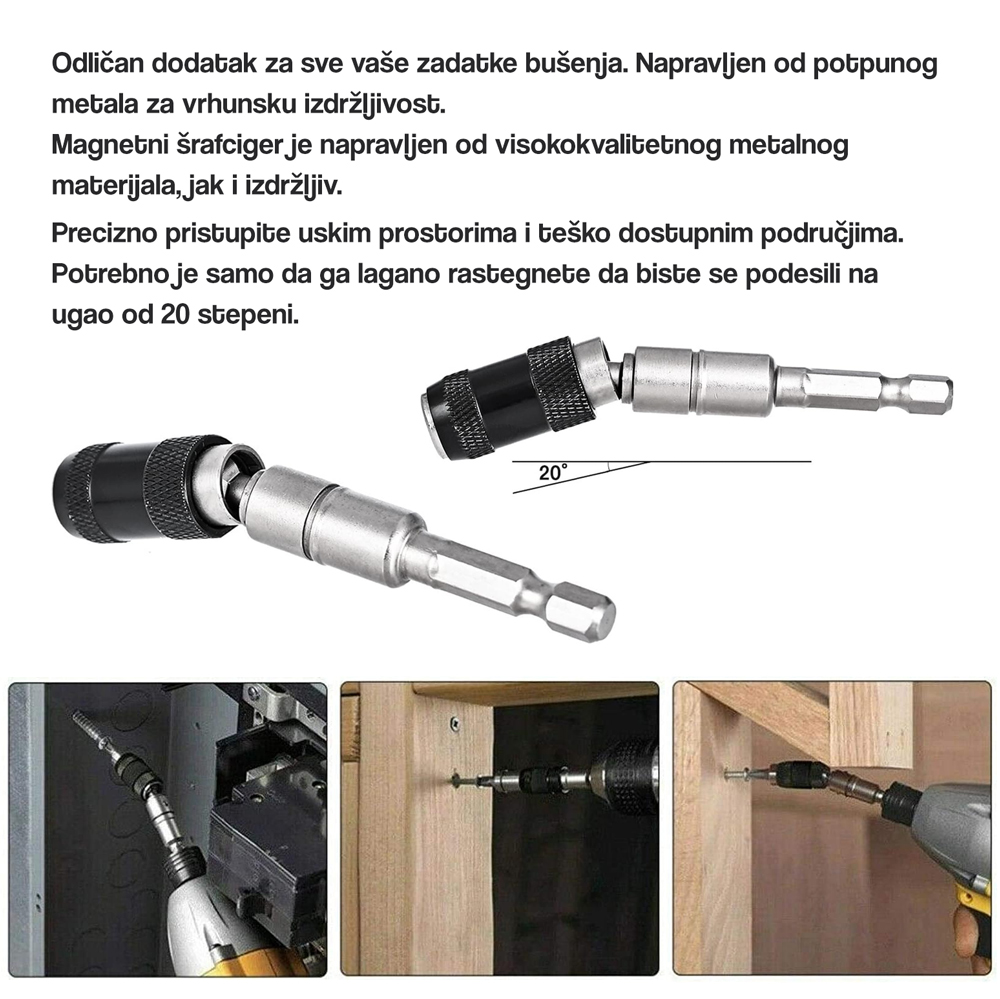 Odličan dodatak za sve vaše zadatke bušenja. Napravljen od potpunog metala za vrhunsku izdržljivost.
Magnetni šrafciger je napravljen od visokokvalitetnog metalnog materijala, jak i izdržljiv.

Precizno pristupite uskim prostorima i teško dostupnim područjima. Potrebno je samo da ga lagano rastegnete da biste se podesili na ugao od 20 stepeni.

20°